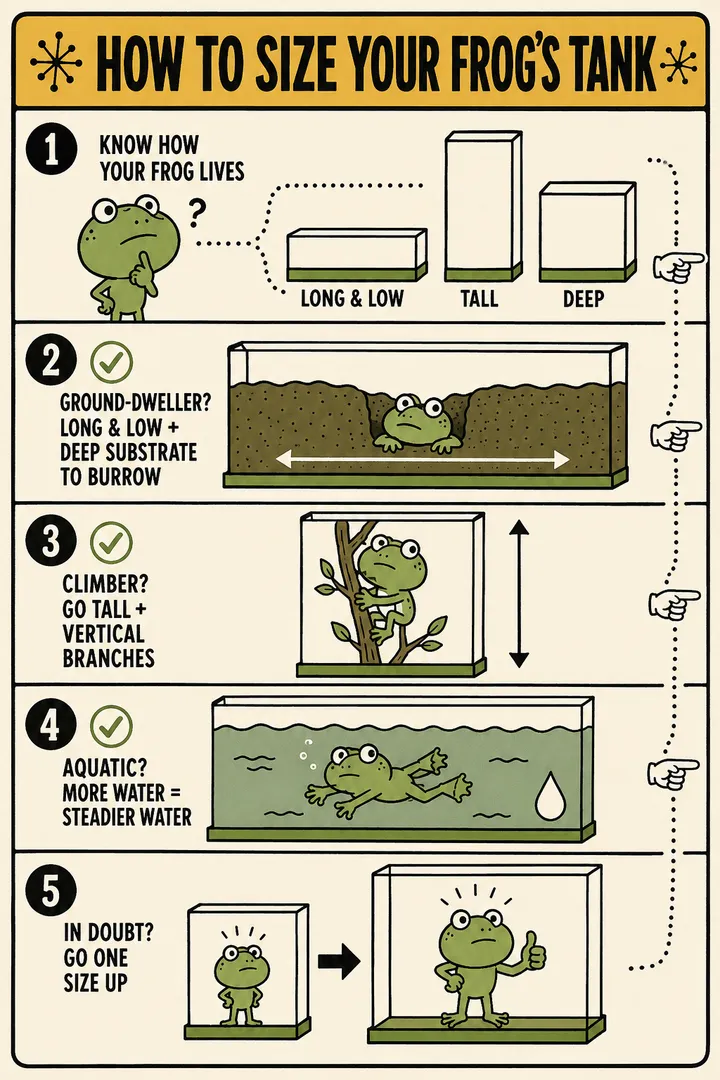 HOW TO SIZE YOUR FROG'S TANK

1

KNOW HOW YOUR FROG LIVES

?

LONG & LOW

TALL

DEEP

2

GROUND-DWELLER? LONG & LOW + DEEP SUBSTRATE TO BURROW

3

CLIMBER? GO TALL + VERTICAL BRANCHES

4

AQUATIC? MORE WATER = STEADIER WATER

5

IN DOUBT? GO ONE SIZE UP