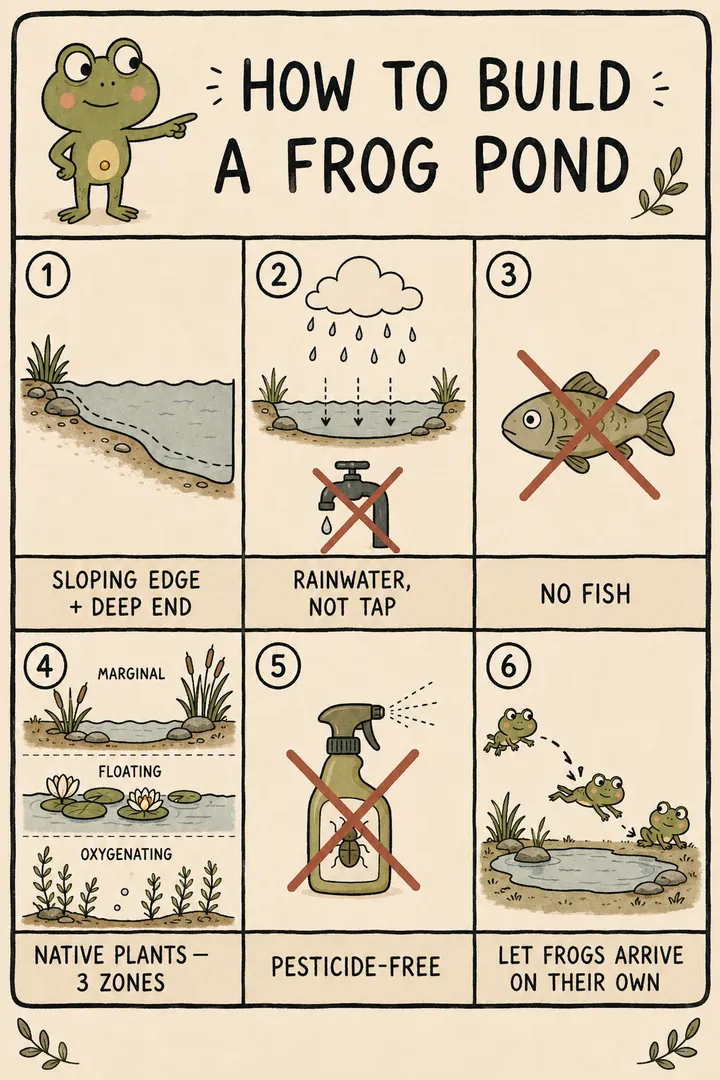 HOW TO BUILD A FROG POND

1

SLOPING EDGE + DEEP END

2

RAINWATER, NOT TAP

3

NO FISH

4

MARGINAL

FLOATING

OXYGENATING

NATIVE PLANTS — 3 ZONES

5

PESTICIDE-FREE

6

LET FROGS ARRIVE ON THEIR OWN